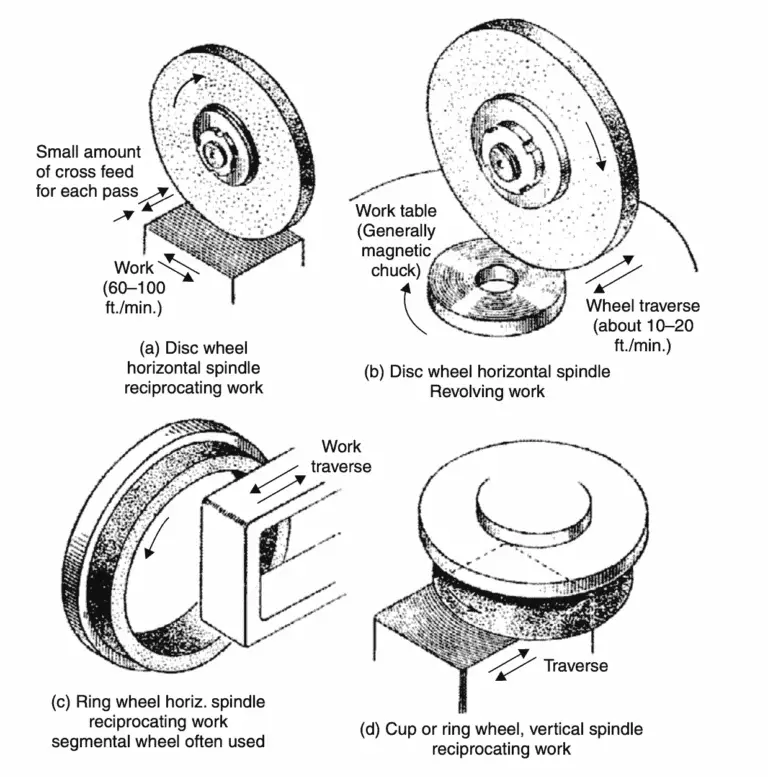 Small amount of cross feed for each pass

Work (60–100 ft./min.)

(a) Disc wheel horizontal spindle reciprocating work

Work table (Generally magnetic chuck)

Wheel traverse (about 10–20 ft./min.)

(b) Disc wheel horizontal spindle Revolving work

Work traverse

(c) Ring wheel horiz. spindle reciprocating work segmental wheel often used

Traverse

(d) Cup or ring wheel, vertical spindle reciprocating work