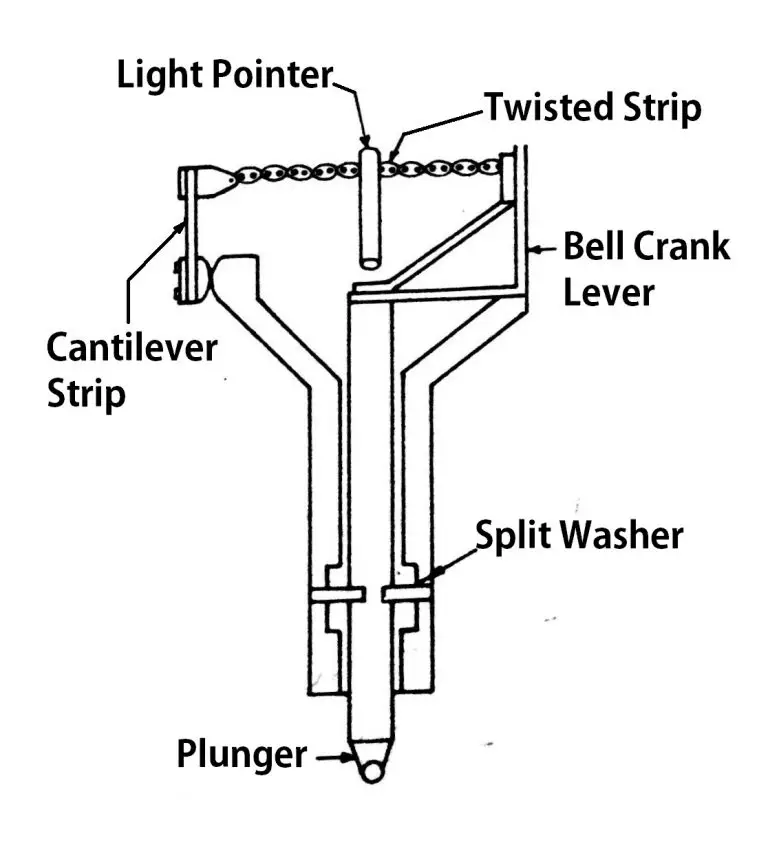 Light Pointer

Twisted Strip

Bell Crank Lever

Cantilever Strip

Split Washer

Plunger